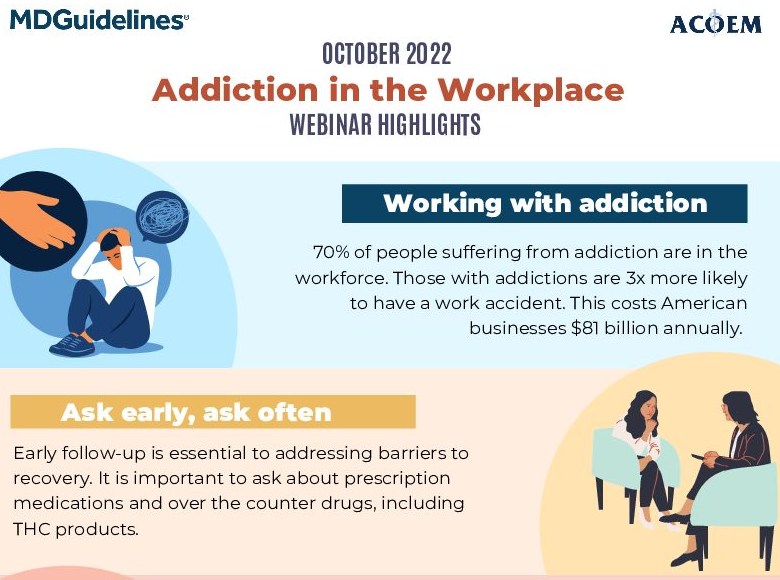 MDGuidelines

ACOEM

OCTOBER 2022

Addiction in the Workplace

WEBINAR HIGHLIGHTS

Working with addiction

70% of people suffering from addiction are in the workforce. Those with addictions are 3x more likely to have a work accident. This costs American businesses $81 billion annually.

Ask early, ask often

Early follow-up is essential to addressing barriers to recovery. It is important to ask about prescription medications and over the counter drugs, including THC products.